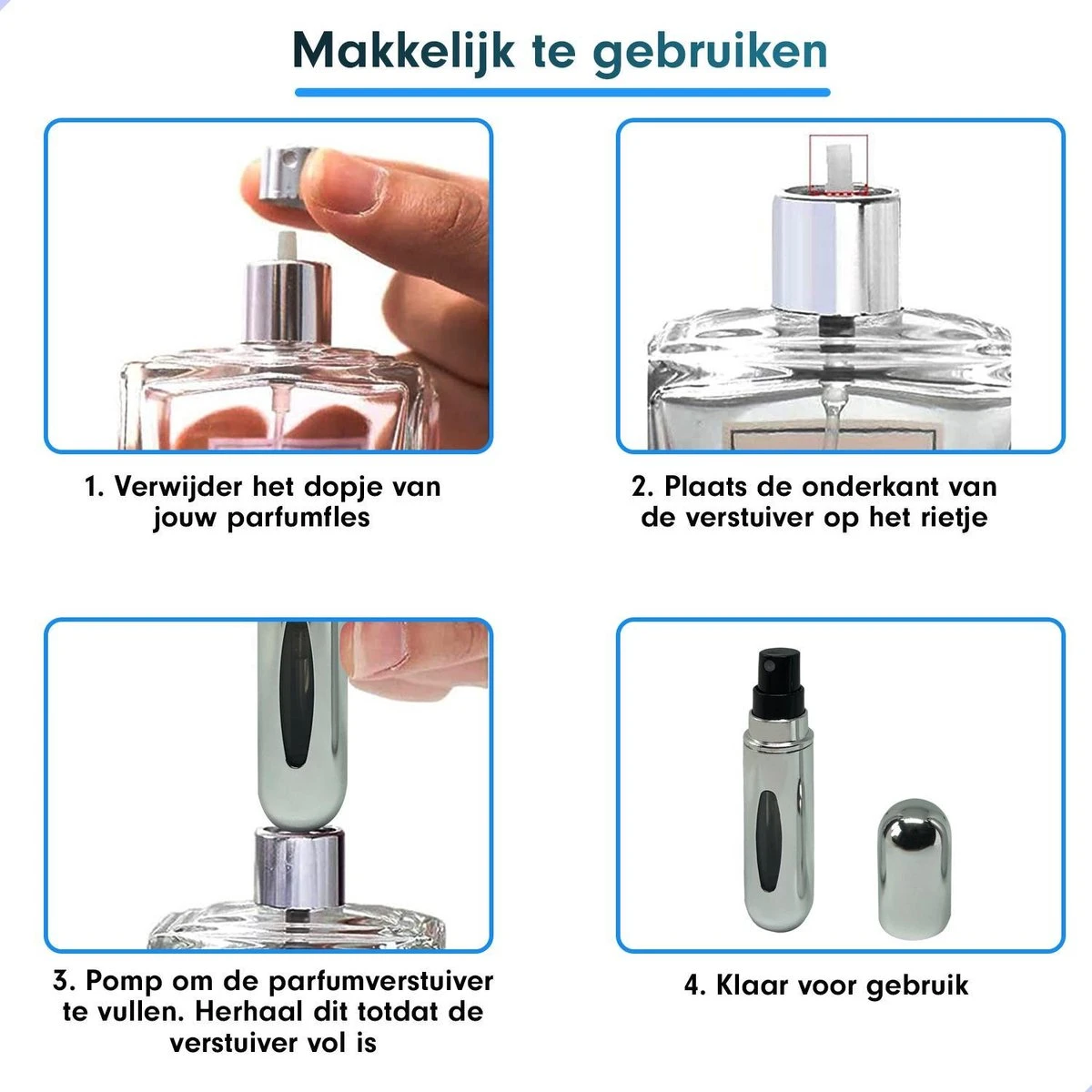 Makkelijk te gebruiken

1. Verwijder het dopje van jouw parfumfles

2. Plaats de onderkant van de verstuiver op het rietje

3. Pomp om de parfumverstuiver te vullen. Herhaal dit totdat de verstuiver vol is

4. Klaar voor gebruik